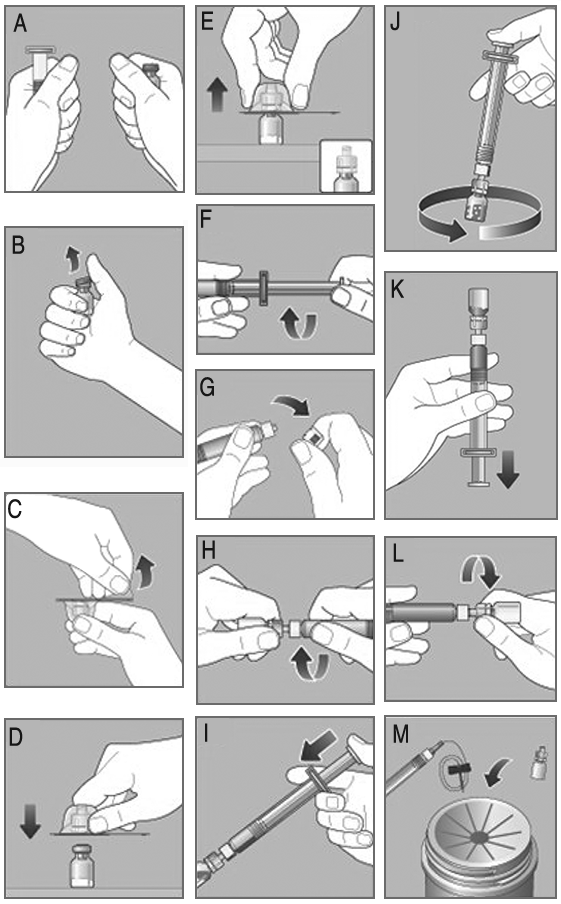 A

B

C

D

E

F

G

H

I

J

K

L

M