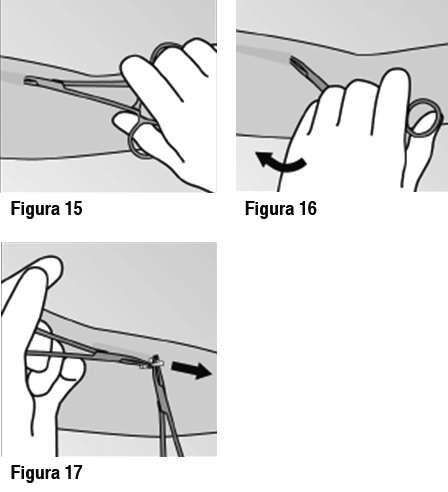 Figura 15

Figura 16

Figura 17